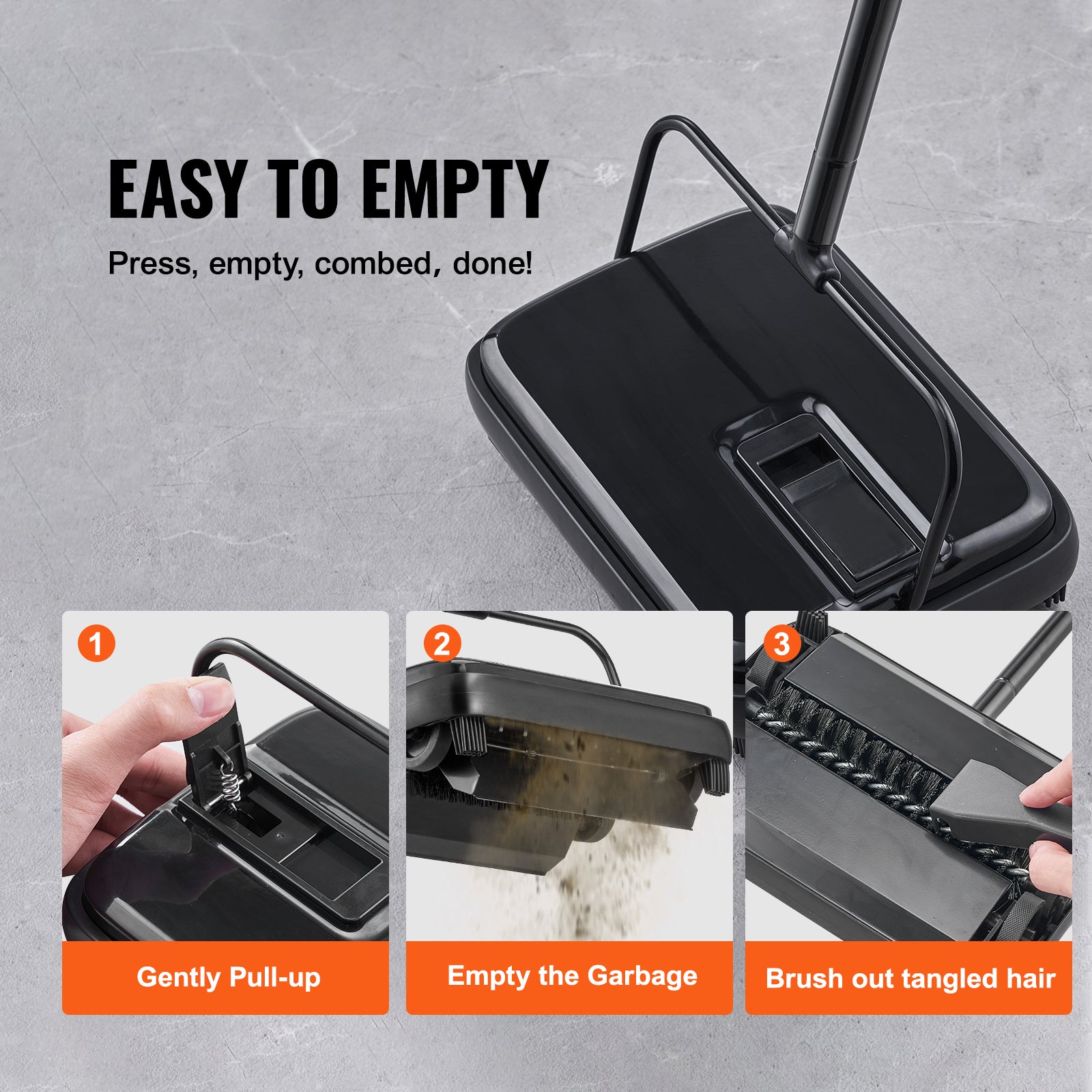 EASY TO EMPTY

Press, empty, combed, done!

1

Gently Pull-up

2

Empty the Garbage

3

Brush out tangled hair