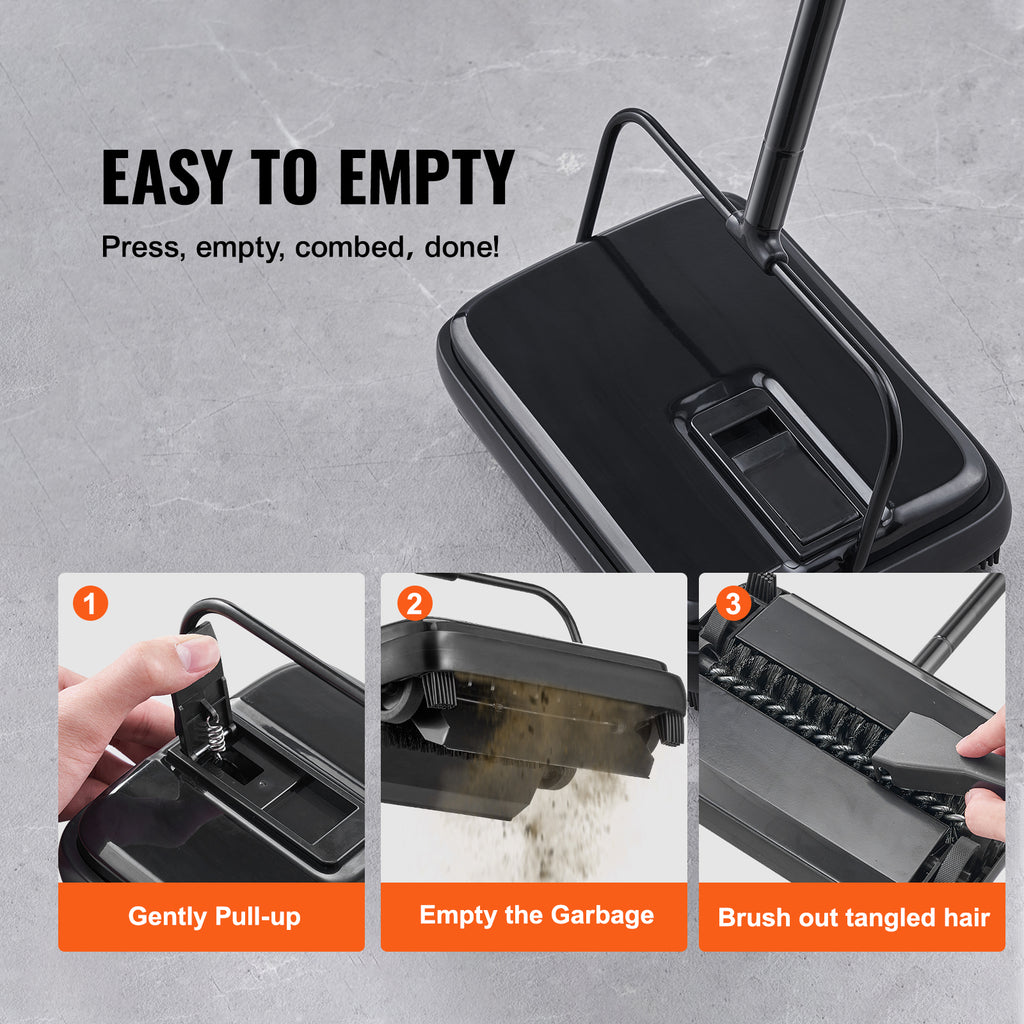 EASY TO EMPTY

Press, empty, combed, done!

1

Gently Pull-up

2

Empty the Garbage

3

Brush out tangled hair